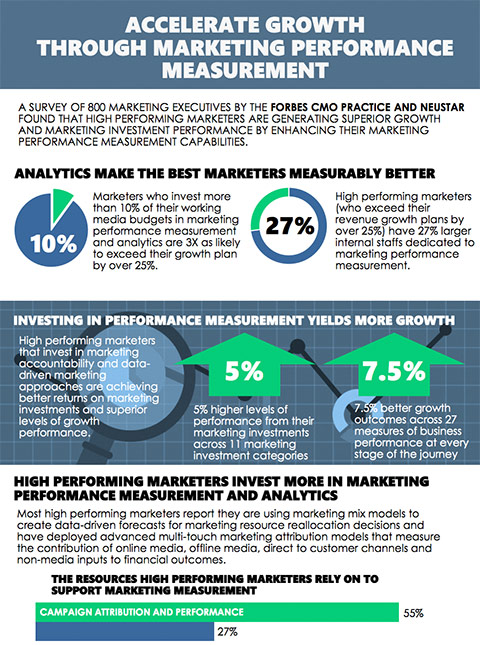 ACCELERATE GROWTH THROUGH MARKETING PERFORMANCE MEASUREMENT

A SURVEY OF 800 MARKETING EXECUTIVES BY THE FORBES CMO PRACTICE AND NEUSTAR FOUND THAT HIGH PERFORMING MARKETERS ARE GENERATING SUPERIOR GROWTH AND MARKETING INVESTMENT PERFORMANCE BY ENHANCING THEIR MARKETING PERFORMANCE MEASUREMENT CAPABILITIES.

ANALYTICS MAKE THE BEST MARKETERS MEASURABLY BETTER

10%

Marketers who invest more than 10% of their working media budgets in marketing performance measurement and analytics are 3X as likely to exceed their growth plan by over 25%.

27%

High performing marketers (who exceed their revenue growth plans by over 25%) have 27% larger internal staffs dedicated to marketing performance measurement.

INVESTING IN PERFORMANCE MEASUREMENT YIELDS MORE GROWTH

High performing marketers that invest in marketing accountability and data-driven marketing approaches are achieving better returns on marketing investments and superior levels of growth performance.

5%

5% higher levels of performance from their marketing investments across 11 marketing investment categories

7.5%

7.5% better growth outcomes across 27 measures of business performance at every stage of the journey

HIGH PERFORMING MARKETERS INVEST MORE IN MARKETING PERFORMANCE MEASUREMENT AND ANALYTICS

Most high performing marketers report they are using marketing mix models to create data-driven forecasts for marketing resource reallocation decisions and have deployed advanced multi-touch marketing attribution models that measure the contribution of online media, offline media, direct to customer channels and non-media inputs to financial outcomes.

THE RESOURCES HIGH PERFORMING MARKETERS RELY ON TO SUPPORT MARKETING MEASUREMENT

CAMPAIGN ATTRIBUTION AND PERFORMANCE 55%

27%